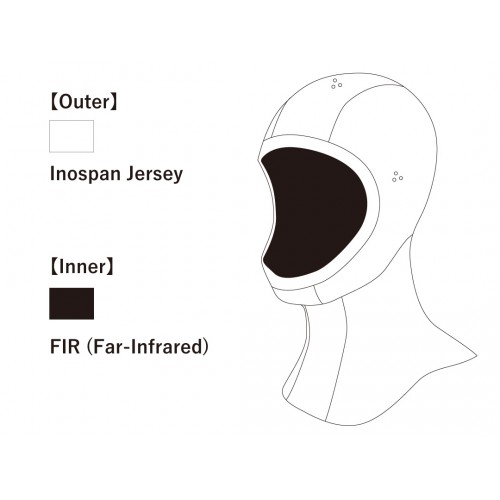 【Outer】

Inospan Jersey

【Inner】

FIR (Far-Infrared)